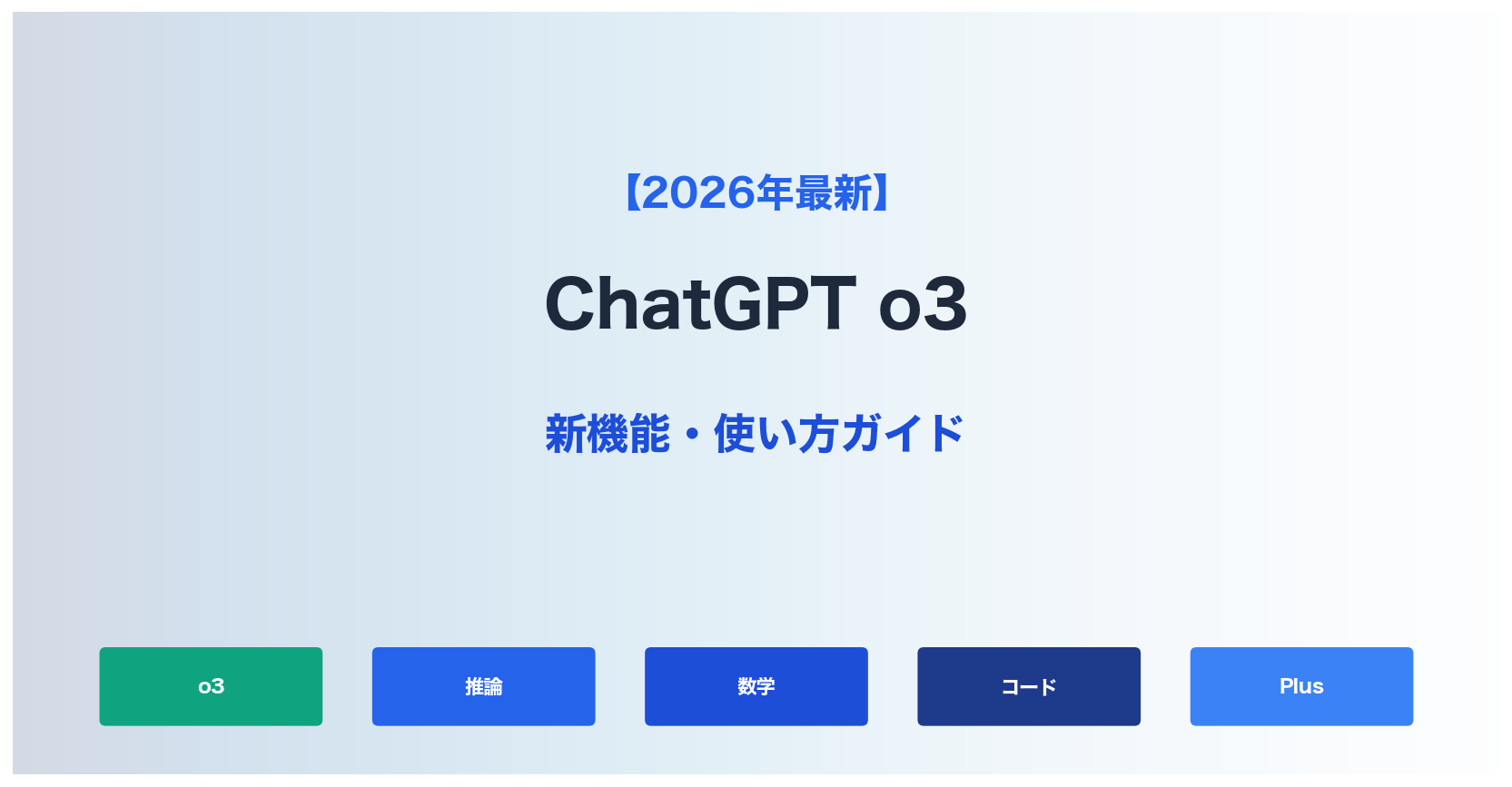 【2026年最新】

ChatGPT o3

新機能・使い方ガイド

o3

推論

数学

コード

Plus